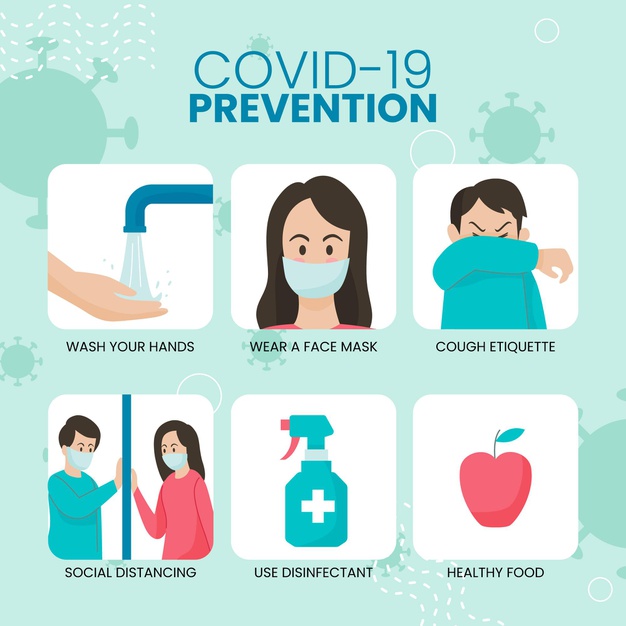 COVID-19
PREVENTION

WASH YOUR HANDS

WEAR A FACE MASK

COUGH ETIQUETTE

SOCIAL DISTANCING

USE DISINFECTANT

HEALTHY FOOD